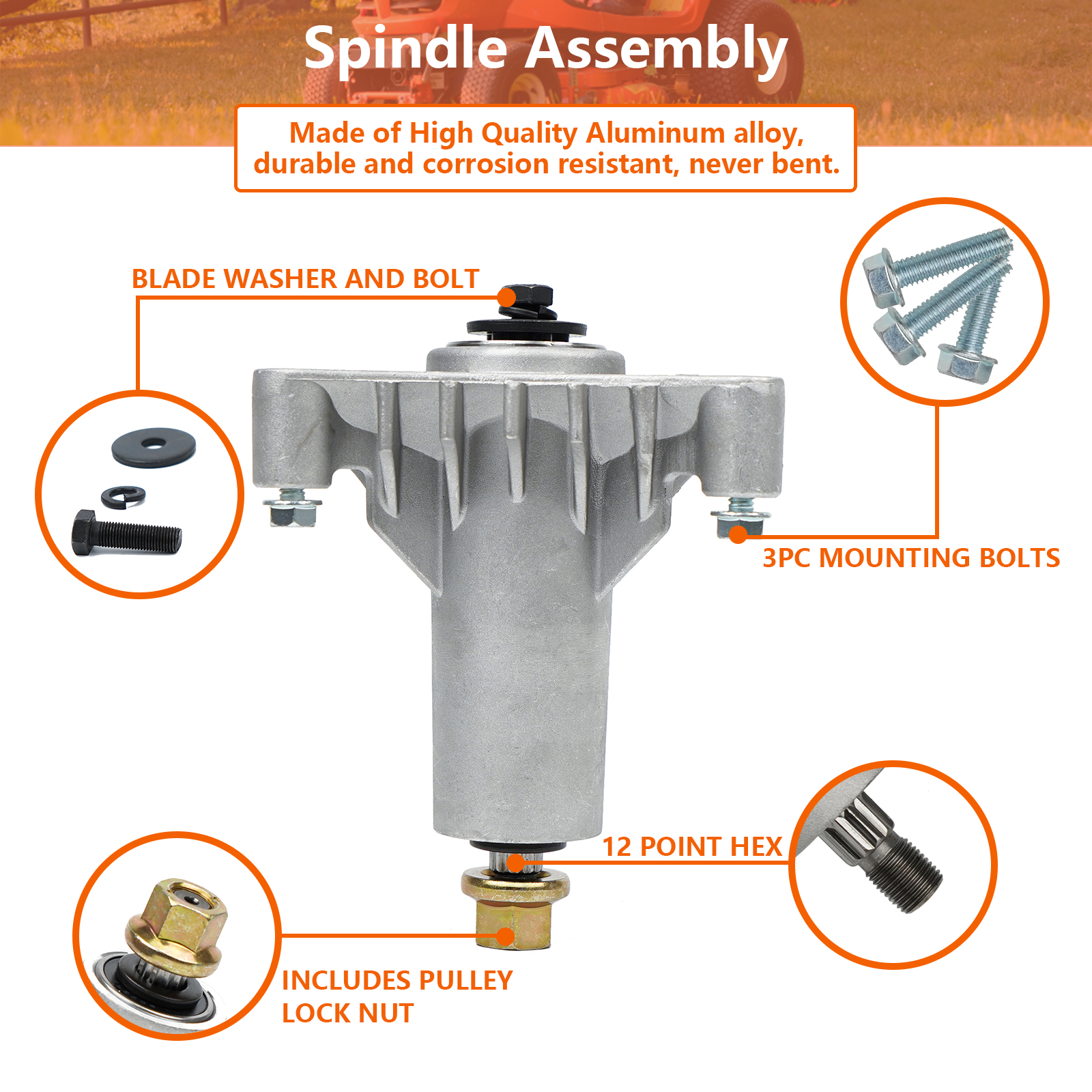 Spindle Assembly

Made of High Quality Aluminum alloy, durable and corrosion resistant, never bent.

BLADE WASHER AND BOLT

3PC MOUNTING BOLTS

12 POINT HEX

INCLUDES PULLEY LOCK NUT