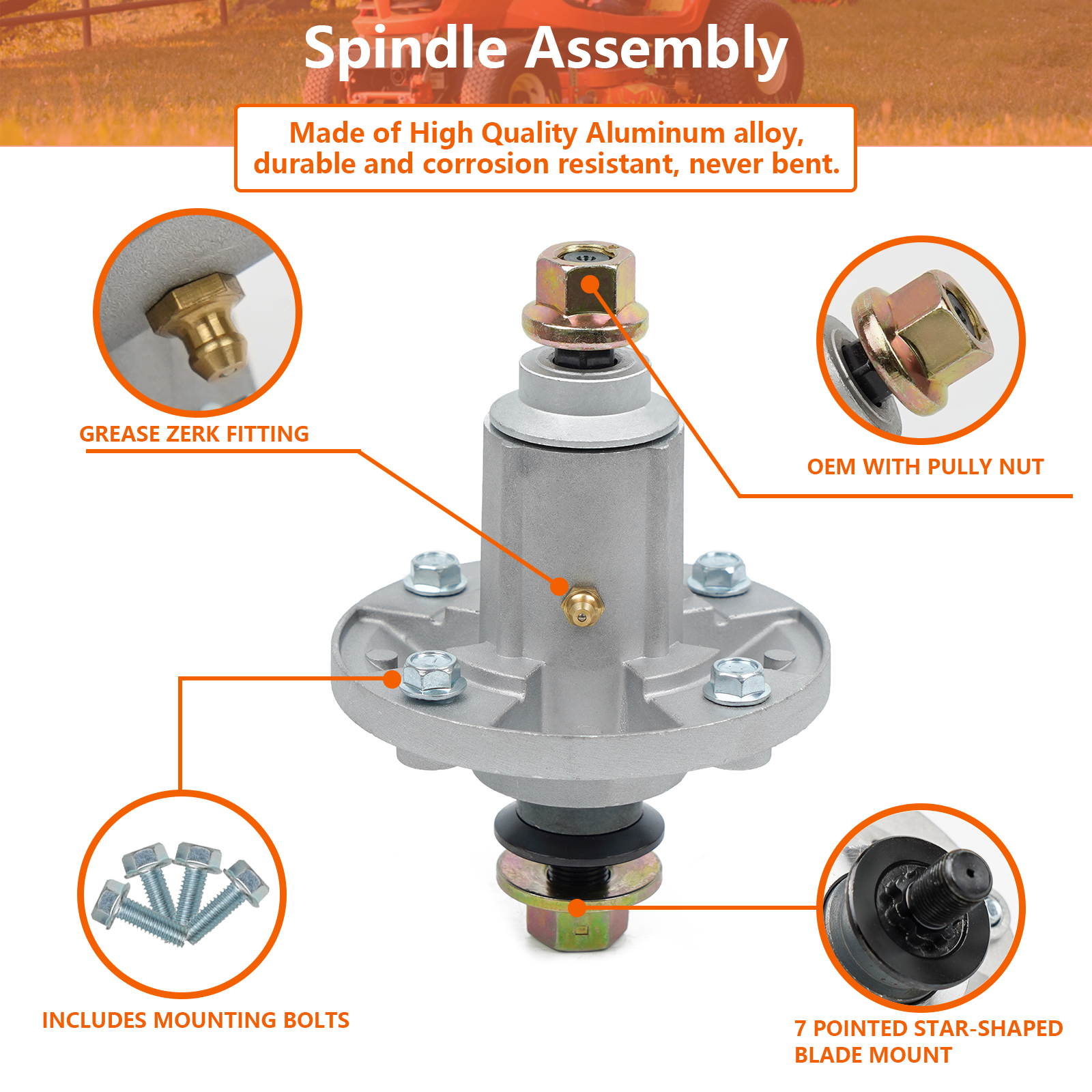 Spindle Assembly

Made of High Quality Aluminum alloy, durable and corrosion resistant, never bent.

GREASE ZERK FITTING

OEM WITH PULLY NUT

INCLUDES MOUNTING BOLTS

7 POINTED STAR-SHAPED BLADE MOUNT