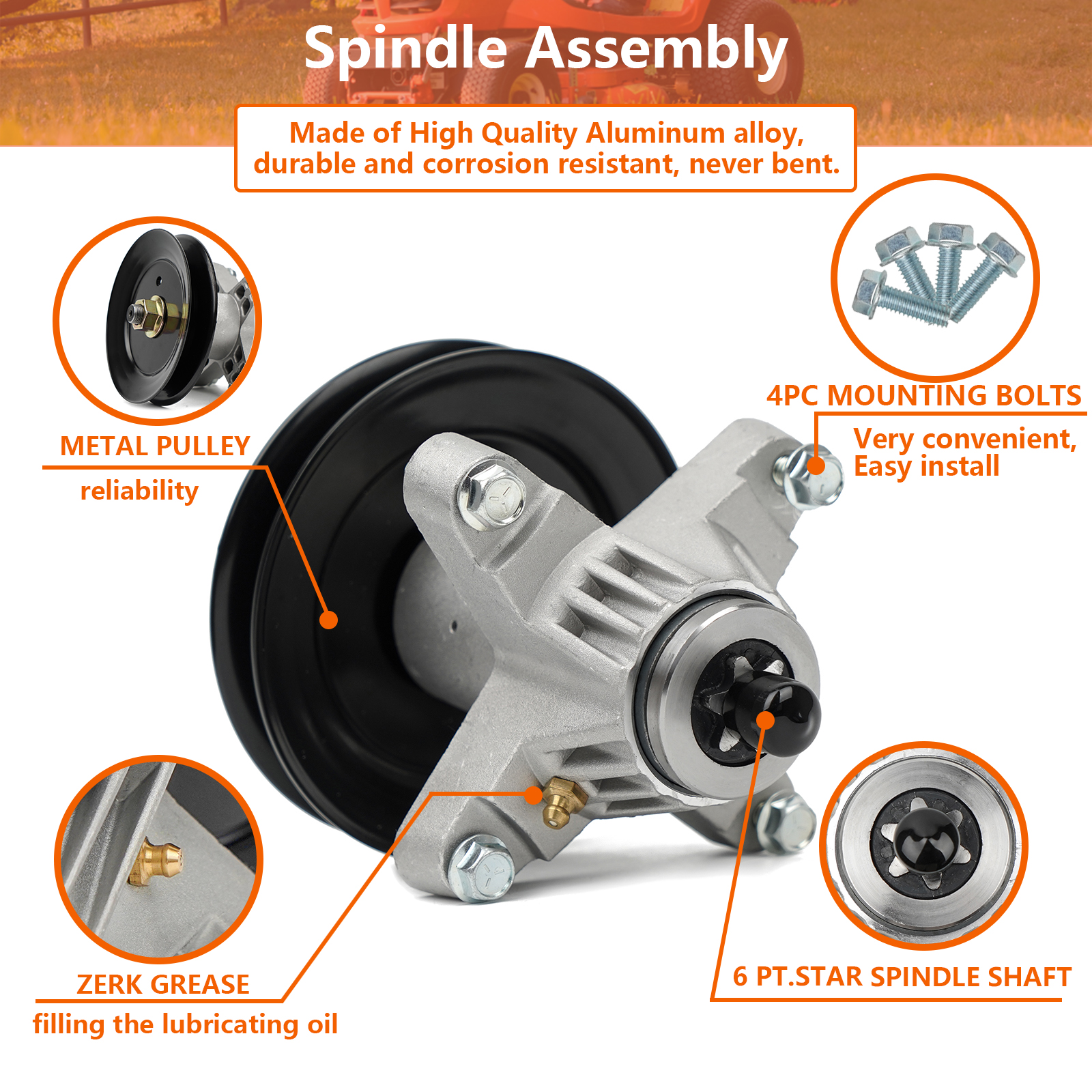 Spindle Assembly

Made of High Quality Aluminum alloy, durable and corrosion resistant, never bent.

METAL PULLEY
reliability

4PC MOUNTING BOLTS
Very convenient, Easy install

ZERK GREASE
filling the lubricating oil

6 PT.STAR SPINDLE SHAFT