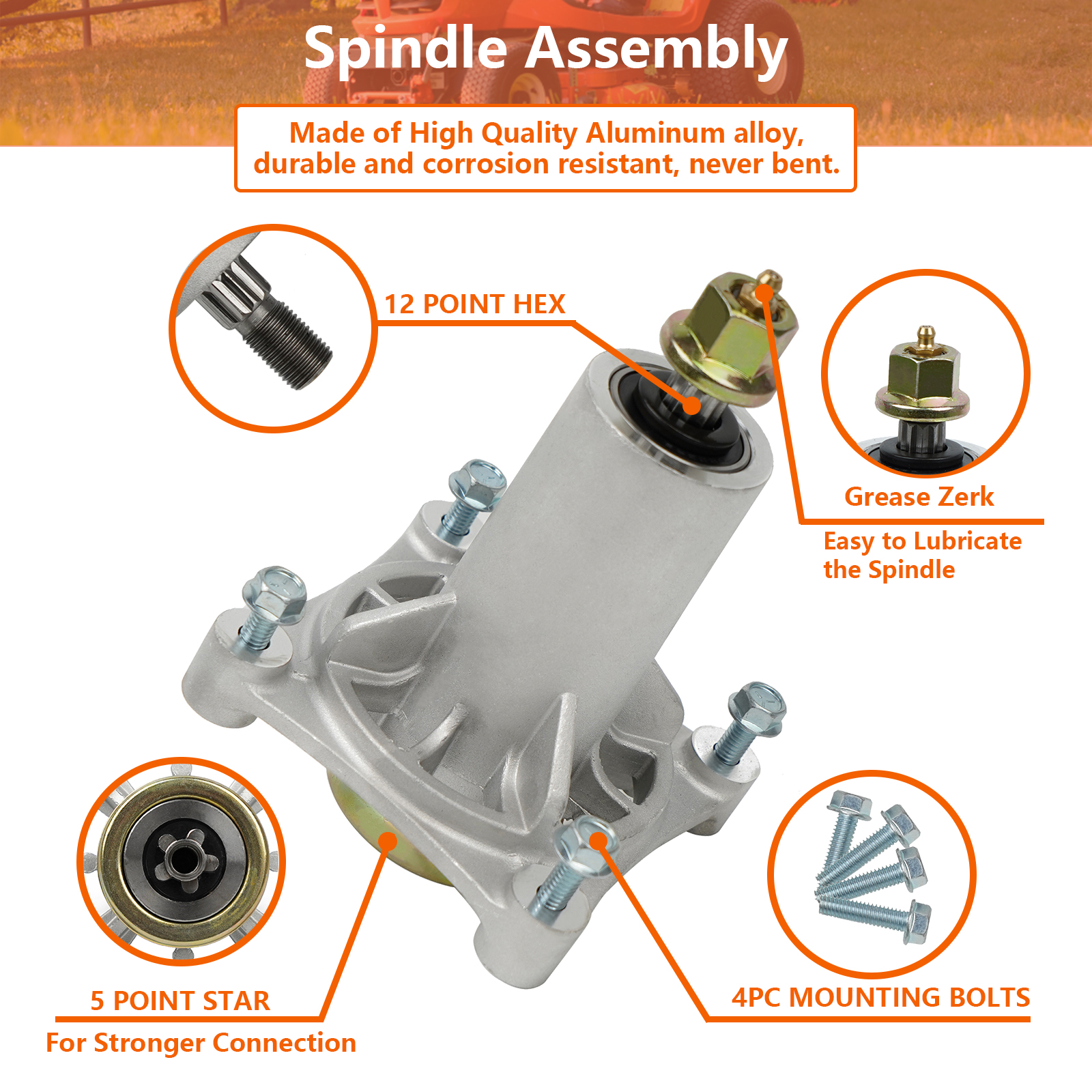 Spindle Assembly

Made of High Quality Aluminum alloy, durable and corrosion resistant, never bent.

12 POINT HEX

Grease Zerk

Easy to Lubricate the Spindle

5 POINT STAR

For Stronger Connection

4PC MOUNTING BOLTS